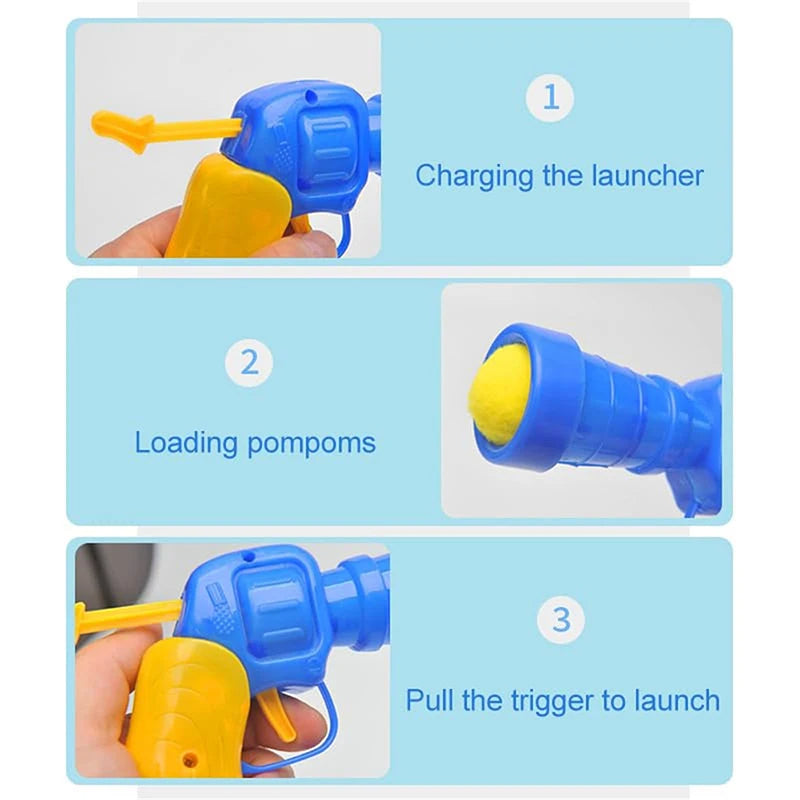 1

Charging the launcher

2

Loading pompoms

3

Pull the trigger to launch